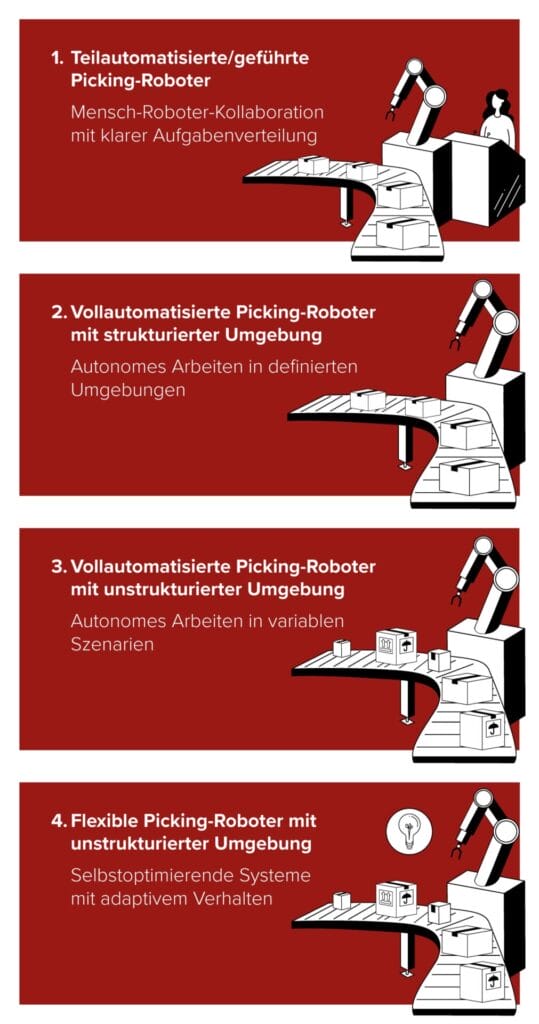 1. Teilautomatisierte/geführte Picking-Roboter

Mensch-Roboter-Kollaboration mit klarer Aufgabenverteilung

2. Vollautomatisierte Picking-Roboter mit strukturierter Umgebung

Autonomes Arbeiten in definierten Umgebungen

3. Vollautomatisierte Picking-Roboter mit unstrukturierter Umgebung

Autonomes Arbeiten in variablen Szenarien

4. Flexible Picking-Roboter mit unstrukturierter Umgebung

Selbstoptimierende Systeme mit adaptivem Verhalten