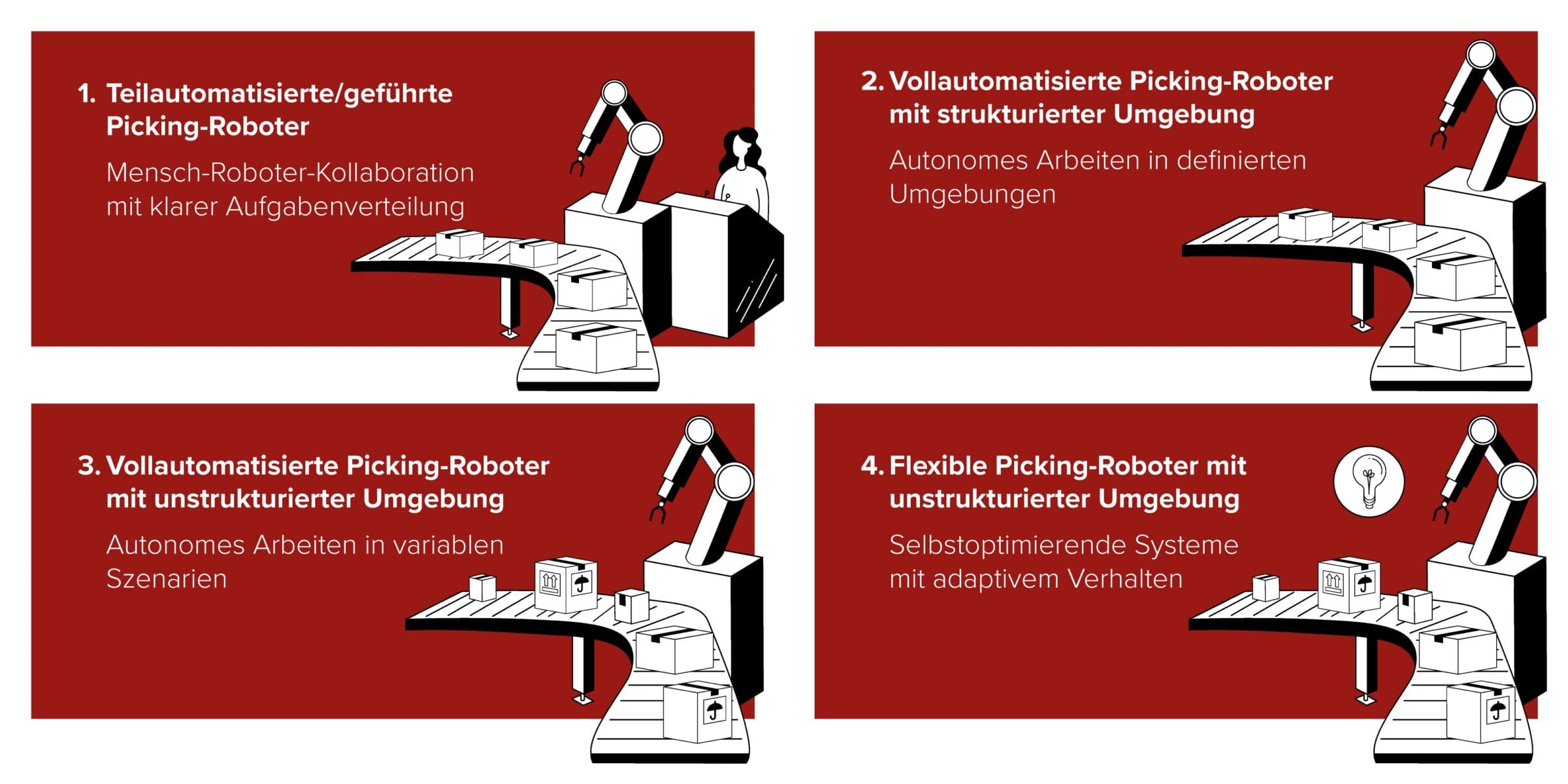 1. Teilautomatisierte/geführte Picking-Roboter

Mensch-Roboter-Kollaboration mit klarer Aufgabenverteilung

2. Vollautomatisierte Picking-Roboter mit strukturierter Umgebung

Autonomes Arbeiten in definierten Umgebungen

3. Vollautomatisierte Picking-Roboter mit unstrukturierter Umgebung

Autonomes Arbeiten in variablen Szenarien

4. Flexible Picking-Roboter mit unstrukturierter Umgebung

Selbstoptimierende Systeme mit adaptivem Verhalten